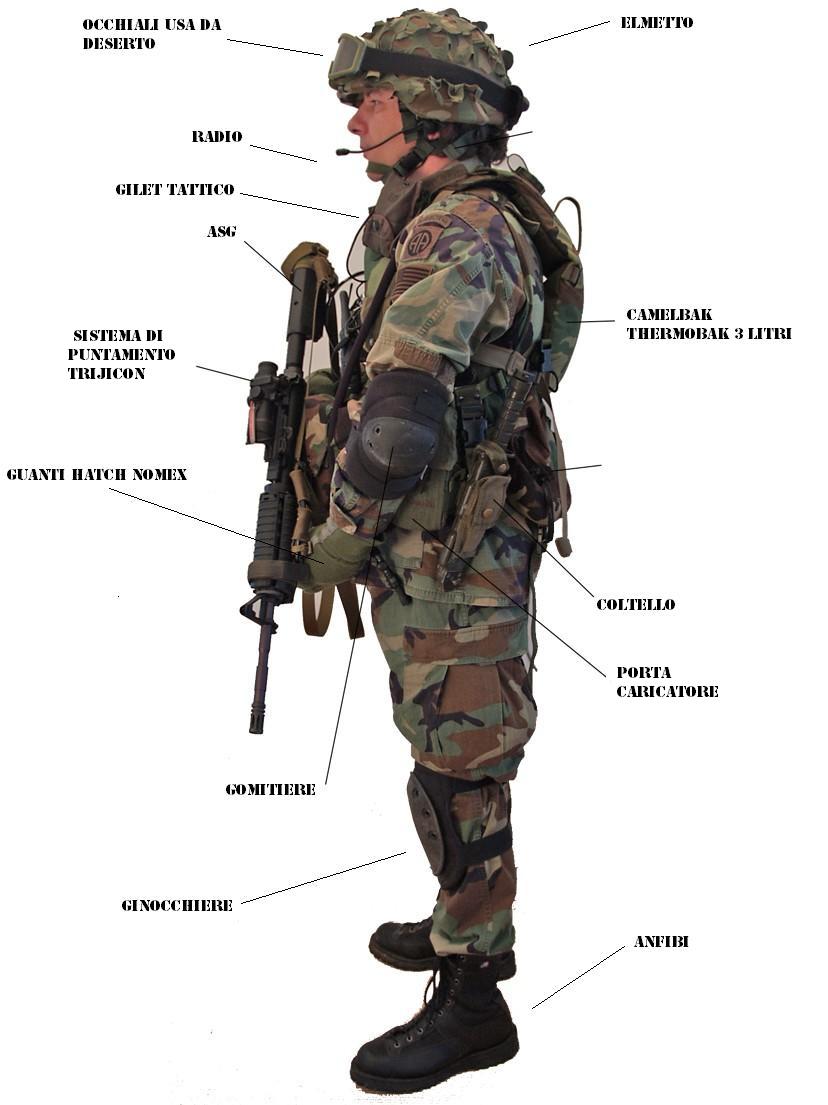 OCCHIALI USA DA DESERTO

ELMETTO

RADIO

GILET TATTICO

ASG

CAMELBAK THERMOBAK 3 LITRI

SISTEMA DI PUNTAMENTO TRIJICON

GUANTI HATCH NOMEX

COLTELLO

PORTA CARICATORE

GOMITIERE

GINOCCHIERE

ANFIBI